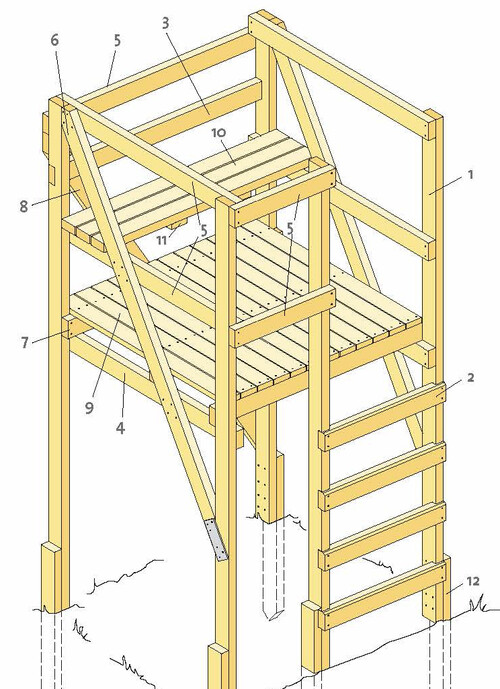 6
5
3
10
1
8
11
5
5
7
9
4
2
12